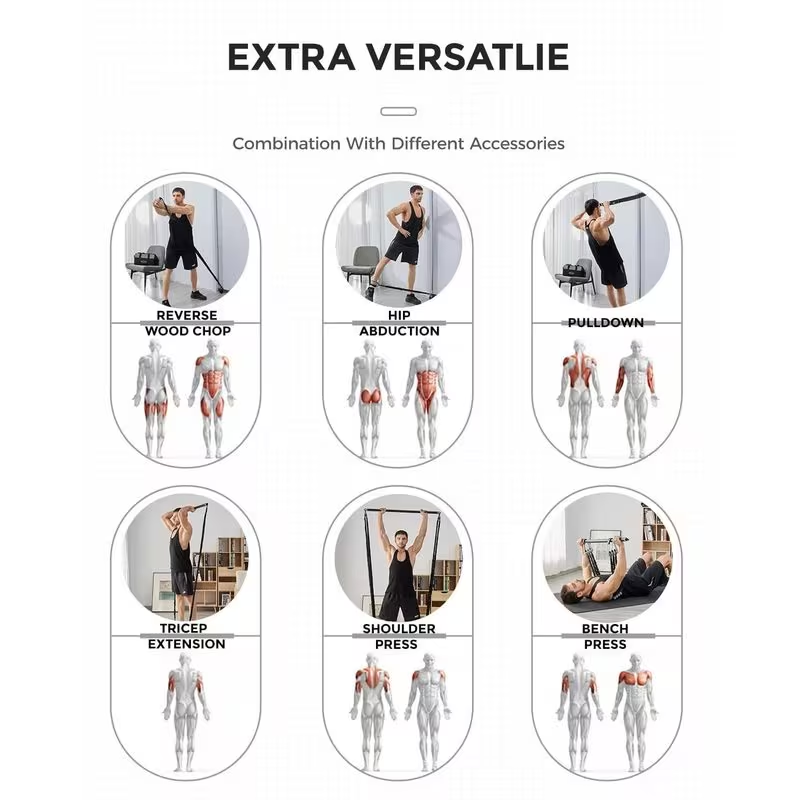 EXTRA VERSATLIE

Combination With Different Accessories

REVERSE WOOD CHOP

HIP ABDUCTION

PULLDOWN

TRICEP EXTENSION

SHOULDER PRESS

BENCH PRESS